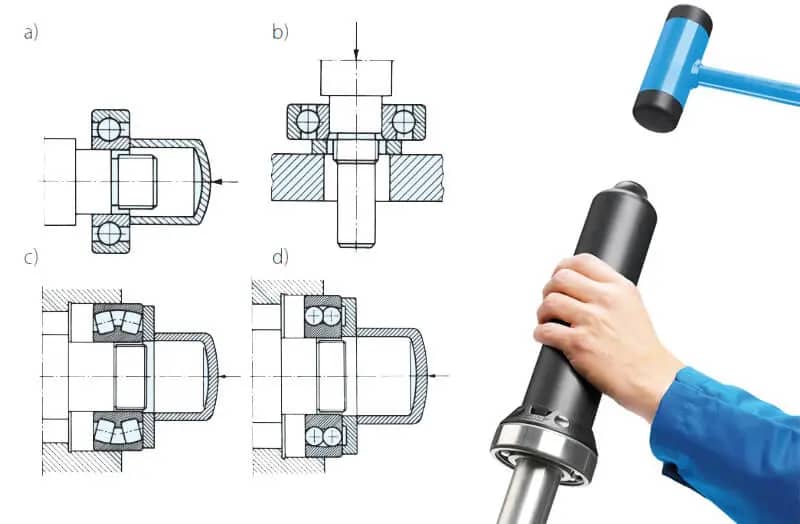 a)

b)

c)

d)